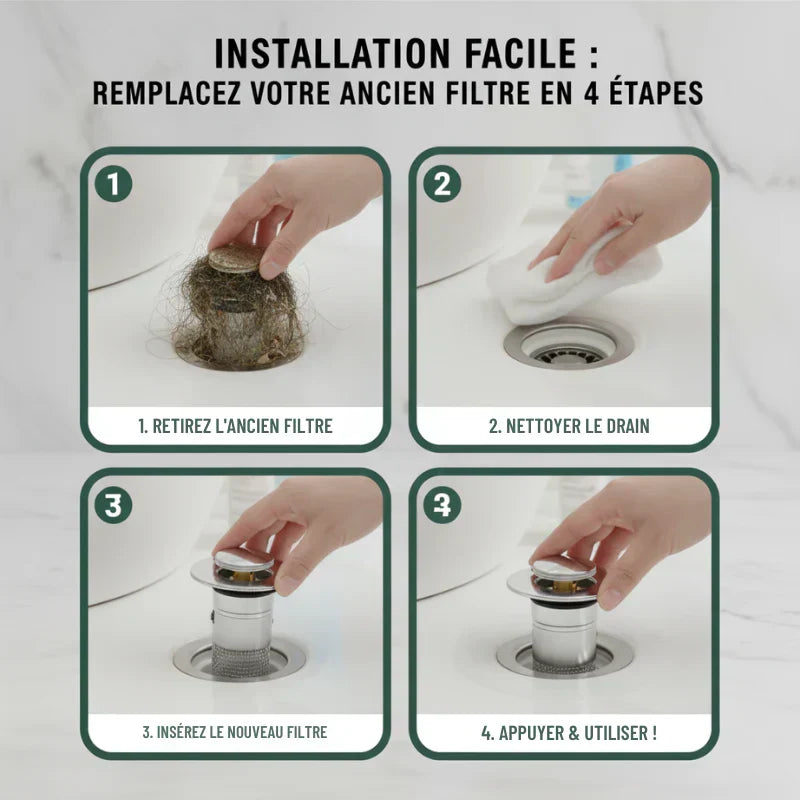 INSTALLATION FACILE :
REMPLACEZ VOTRE ANCIEN FILTRE EN 4 ÉTAPES

1

1. RETIREZ L'ANCIEN FILTRE

2

2. NETTOYER LE DRAIN

3

3. INSÉREZ LE NOUVEAU FILTRE

3

4. APPUYER & UTILISER !